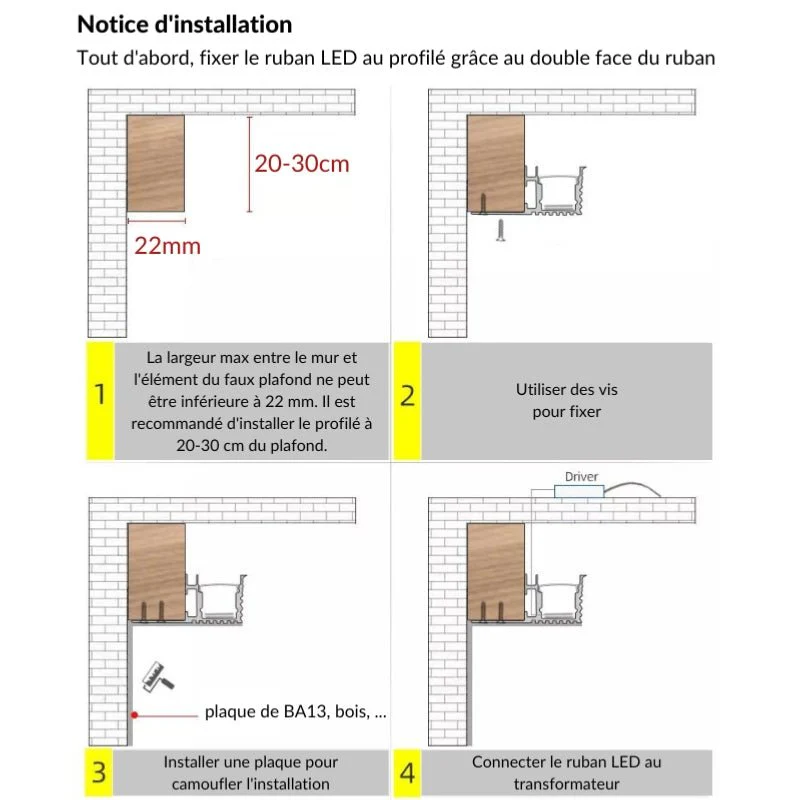 Notice d'installation

Tout d'abord, fixer le ruban LED au profilé grâce au double face du ruban

20-30cm

22mm

1

La largeur max entre le mur et l'élément du faux plafond ne peut être inférieure à 22 mm. Il est recommandé d'installer le profilé à 20-30 cm du plafond.

2

Utiliser des vis pour fixer

plaque de BA13, bois, ...

3

Installer une plaque pour camoufler l'installation

Driver

4

Connecter le ruban LED au transformateur